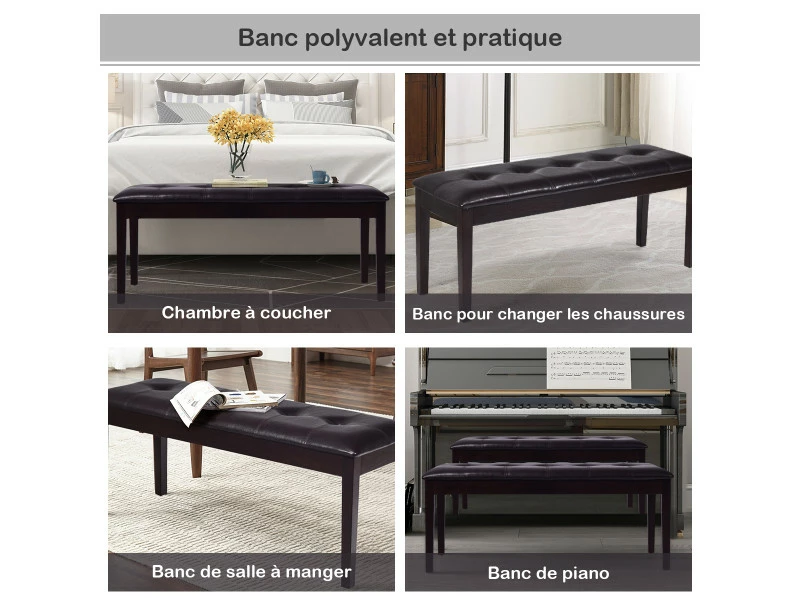 Banc polyvalent et pratique

Chambre à coucher

Banc pour changer les chaussures

Banc de salle à manger

Banc de piano